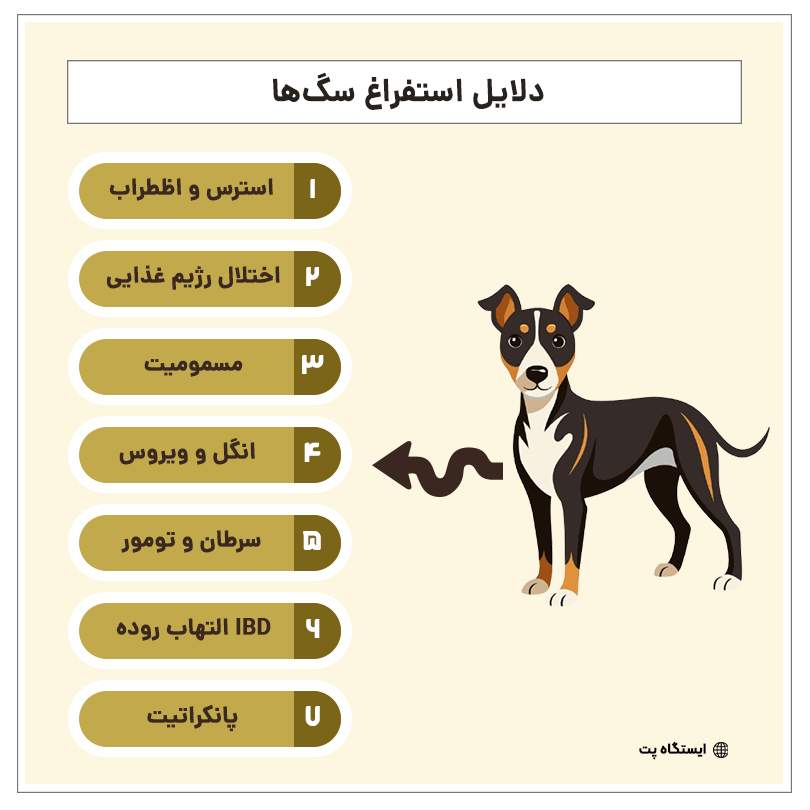 دلایل استفراغ سگ‌ها

۱ استرس و اظطراب

۲ اختلال رژیم غذایی

۳ مسمومیت

۴ انگل و ویروس

۵ سرطان و تومور

۶ IBD التهاب روده

۷ پانکراتیت

ایستگاه پت